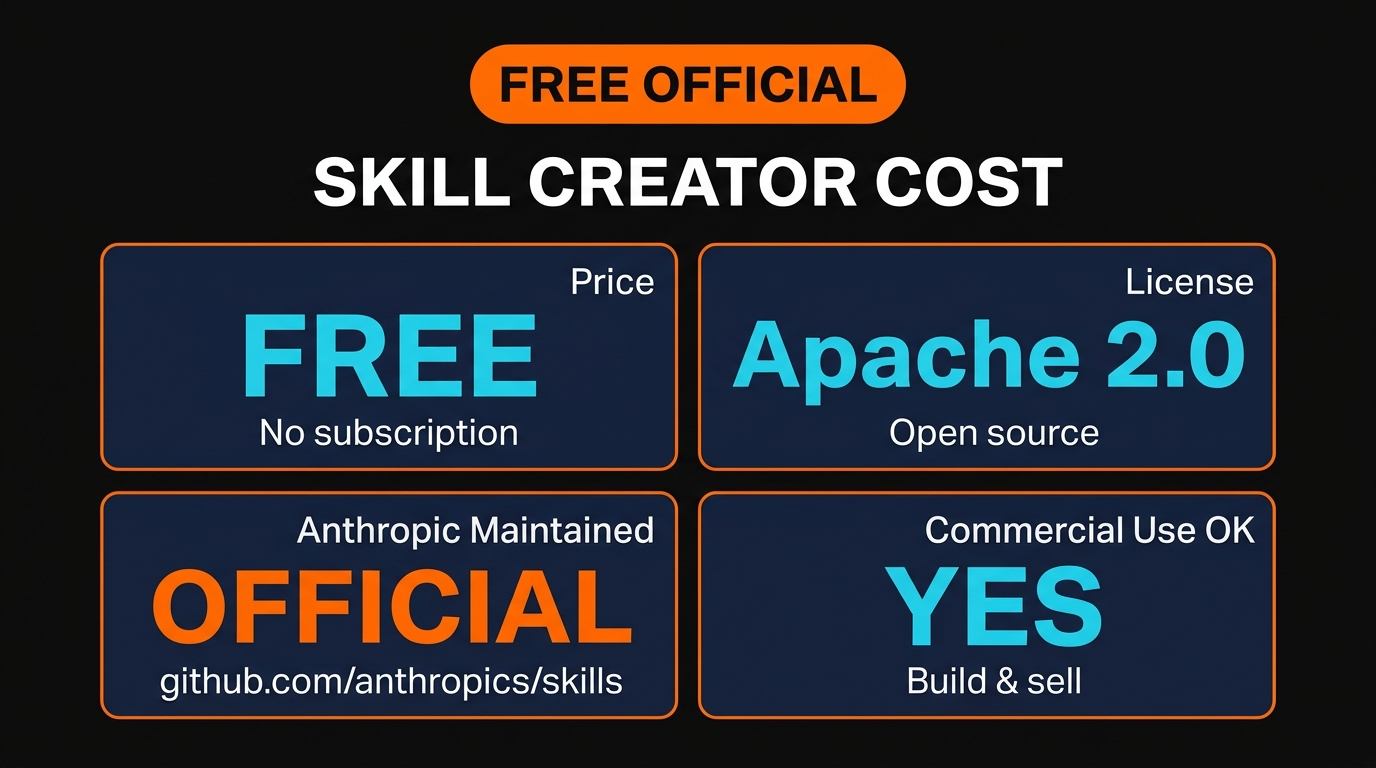 FREE OFFICIAL

SKILL CREATOR COST

Price
FREE
No subscription

License
Apache 2.0
Open source

Anthropic Maintained
OFFICIAL
github.com/anthropics/skills

Commercial Use OK
YES
Build & sell