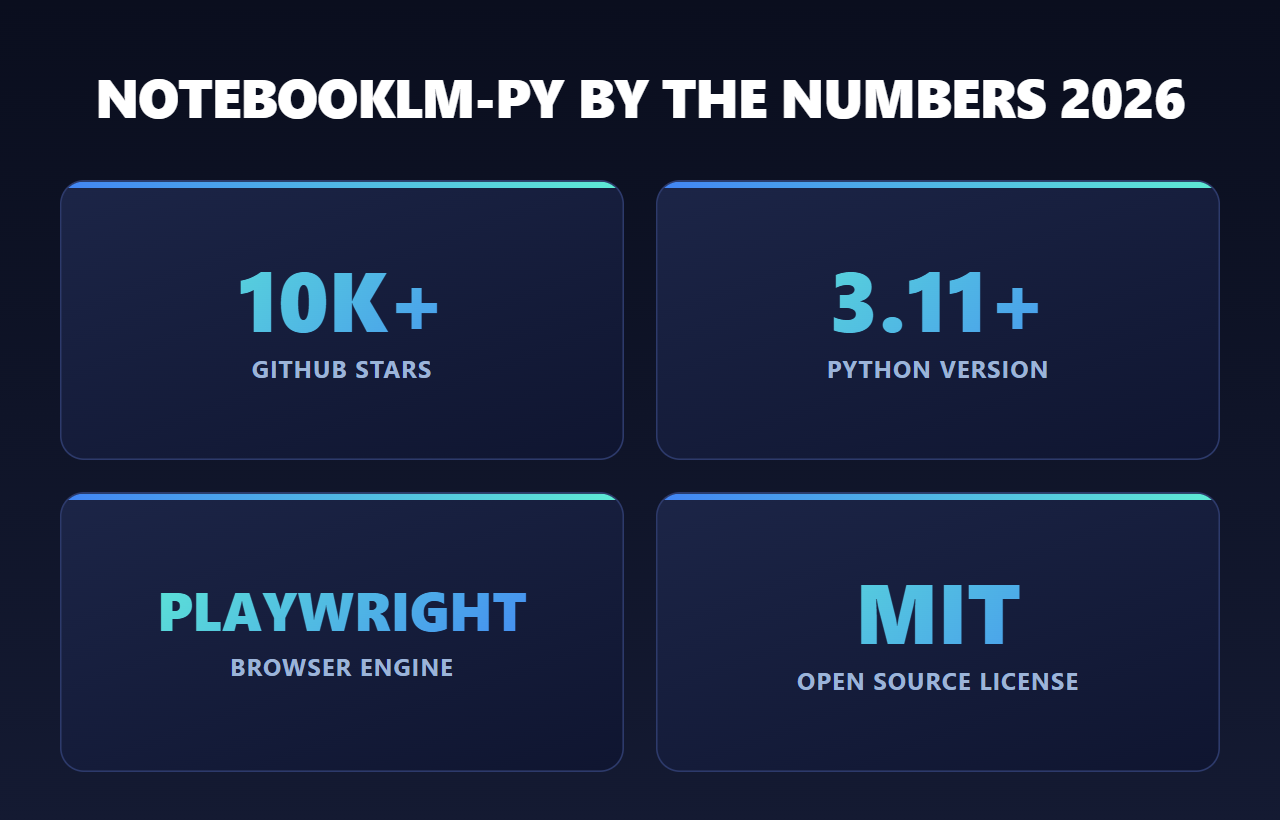 NOTEBOOKLM-PY BY THE NUMBERS 2026

10K+
GITHUB STARS

3.11+
PYTHON VERSION

PLAYWRIGHT
BROWSER ENGINE

MIT
OPEN SOURCE LICENSE