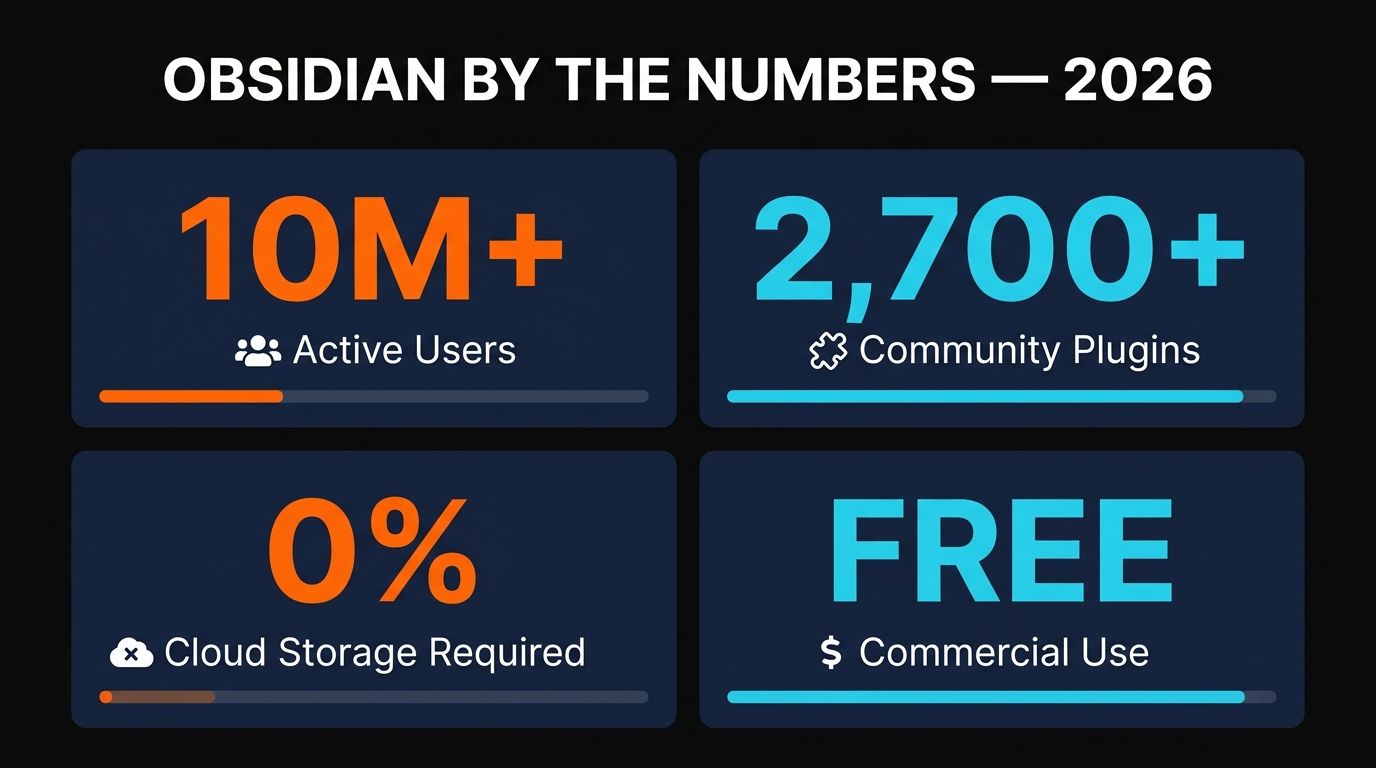 OBSIDIAN BY THE NUMBERS — 2026

10M+
Active Users

2,700+
Community Plugins

0%
Cloud Storage Required

FREE
$ Commercial Use